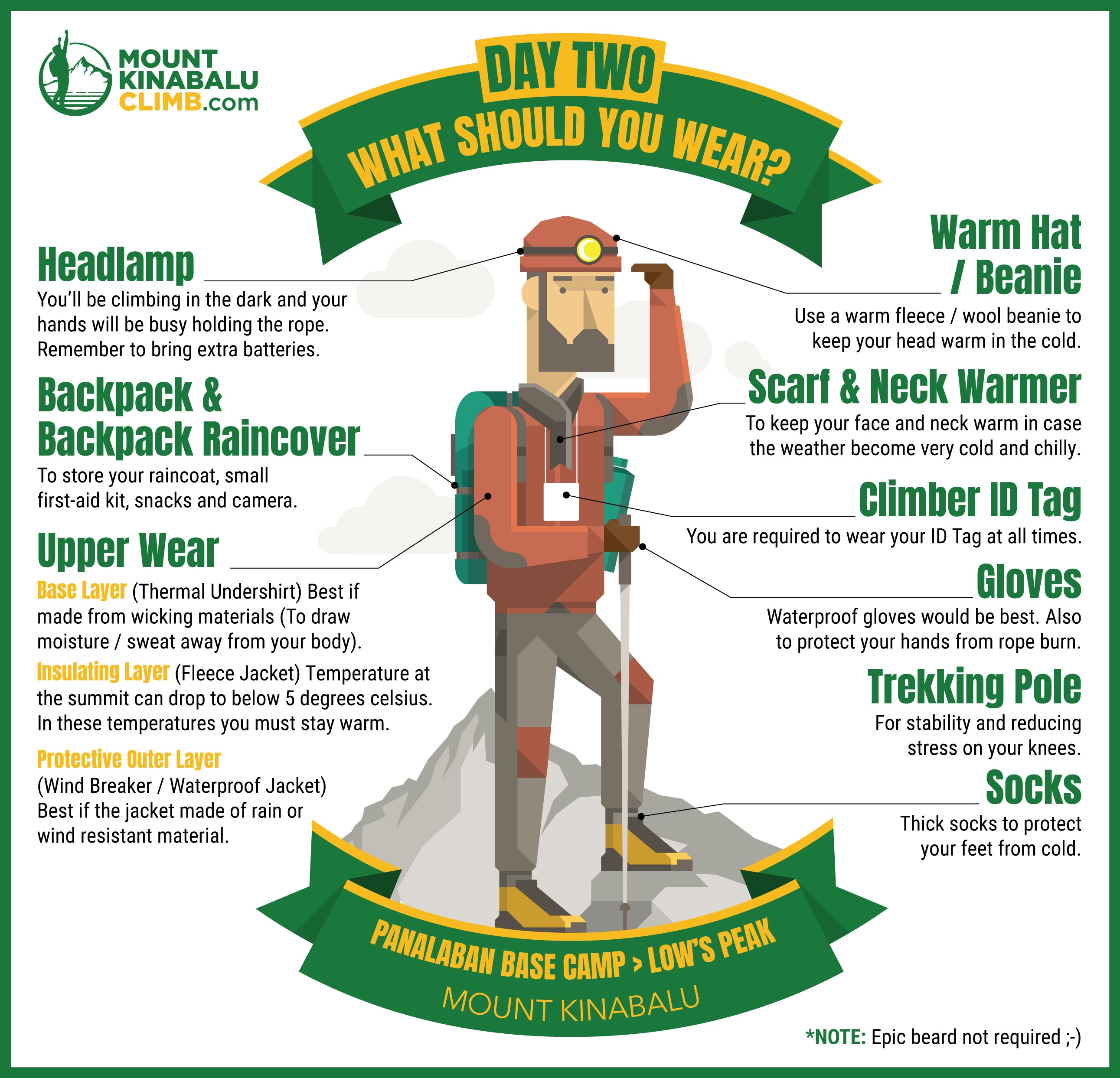 MOUNT KINABALU CLIMB.com

DAY TWO
WHAT SHOULD YOU WEAR?

Headlamp
You'll be climbing in the dark and your hands will be busy holding the rope. Remember to bring extra batteries.

Backpack & Backpack Raincover
To store your raincoat, small first-aid kit, snacks and camera.

Upper Wear
Base Layer (Thermal Undershirt) Best if made from wicking materials (To draw moisture / sweat away from your body).
Insulating Layer (Fleece Jacket) Temperature at the summit can drop to below 5 degrees celsius. In these temperatures you must stay warm.
Protective Outer Layer
(Wind Breaker / Waterproof Jacket) Best if the jacket made of rain or wind resistant material.

Warm Hat / Beanie
Use a warm fleece / wool beanie to keep your head warm in the cold.

Scarf & Neck Warmer
To keep your face and neck warm in case the weather become very cold and chilly.

Climber ID Tag
You are required to wear your ID Tag at all times.

Gloves
Waterproof gloves would be best. Also to protect your hands from rope burn.

Trekking Pole
For stability and reducing stress on your knees.

Socks
Thick socks to protect your feet from cold.

PANALABAN BASE CAMP > LOW'S PEAK
MOUNT KINABALU

*NOTE: Epic beard not required ;-)