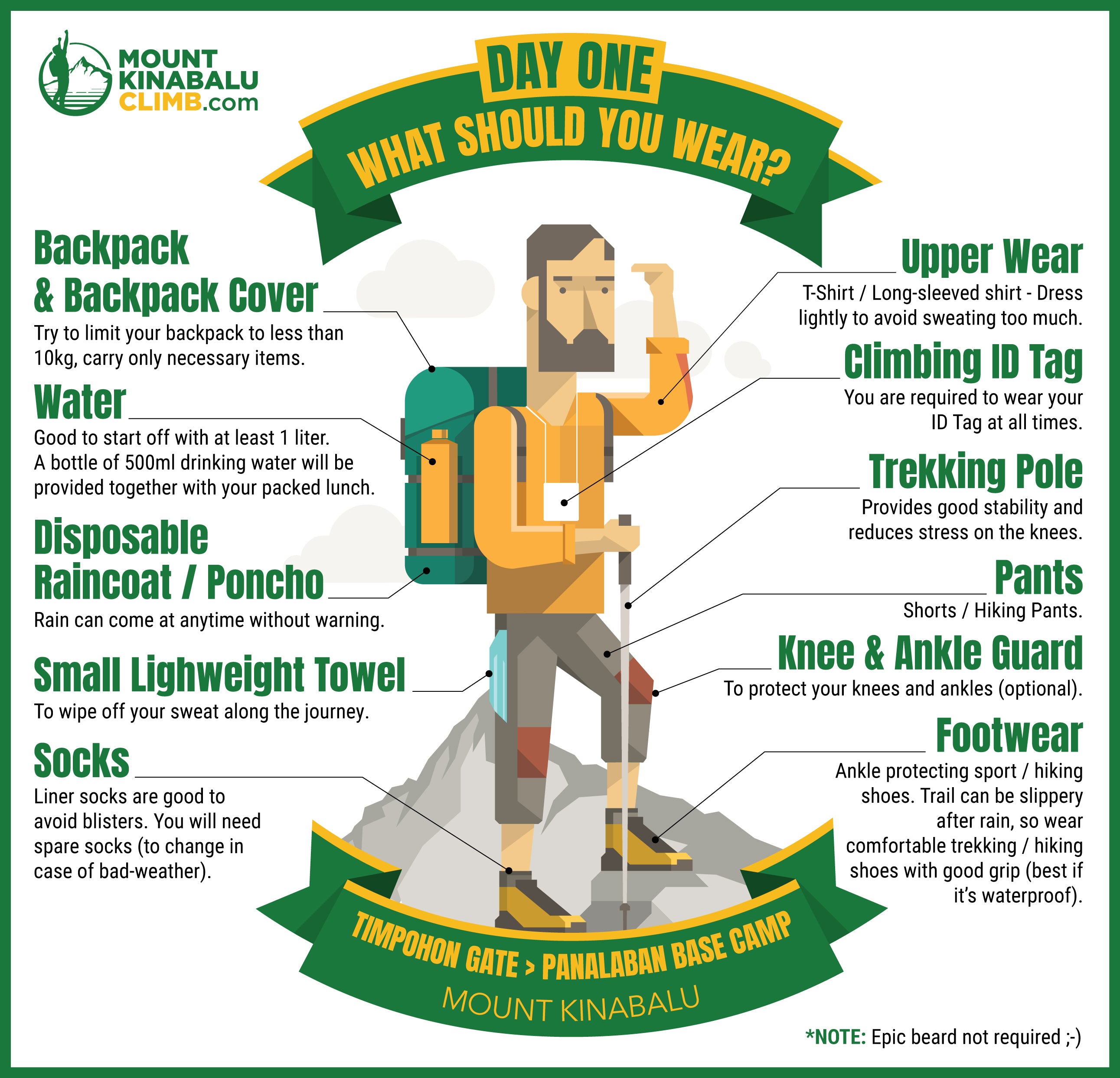 MOUNT KINABALU CLIMB.com

DAY ONE

WHAT SHOULD YOU WEAR?

Backpack & Backpack Cover
Try to limit your backpack to less than 10kg, carry only necessary items.

Water
Good to start off with at least 1 liter. A bottle of 500ml drinking water will be provided together with your packed lunch.

Disposable Raincoat / Poncho
Rain can come at anytime without warning.

Small Lighweight Towel
To wipe off your sweat along the journey.

Socks
Liner socks are good to avoid blisters. You will need spare socks (to change in case of bad-weather).

Upper Wear
T-Shirt / Long-sleeved shirt - Dress lightly to avoid sweating too much.

Climbing ID Tag
You are required to wear your ID Tag at all times.

Trekking Pole
Provides good stability and reduces stress on the knees.

Pants
Shorts / Hiking Pants.

Knee & Ankle Guard
To protect your knees and ankles (optional).

Footwear
Ankle protecting sport / hiking shoes. Trail can be slippery after rain, so wear comfortable trekking / hiking shoes with good grip (best if it's waterproof).

TIMPOHON GATE > PANALABAN BASE CAMP
MOUNT KINABALU

*NOTE: Epic beard not required ;-)